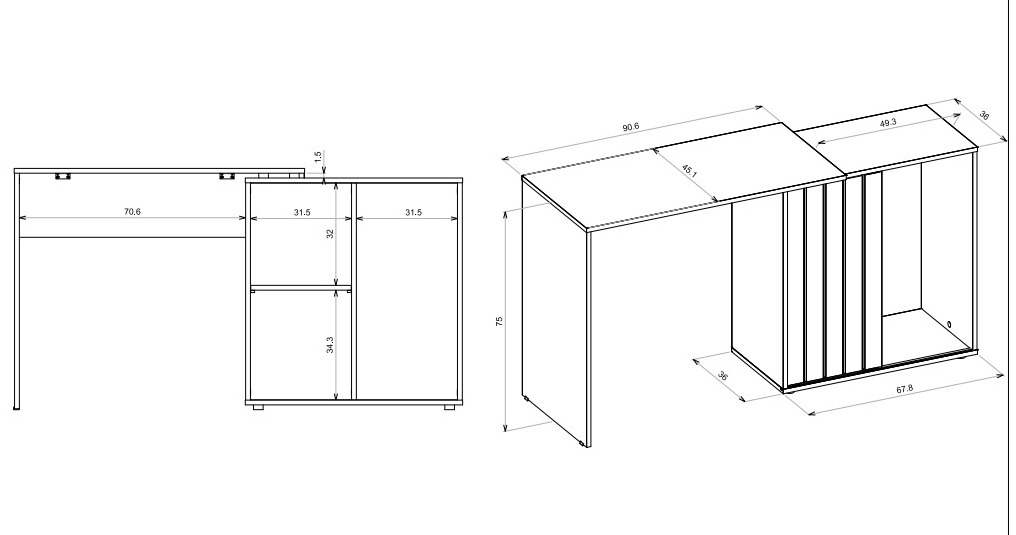 1.5
70.6
31.5
31.5
32
34.3
90.6
49.3
36
45.1
75
36
67.8